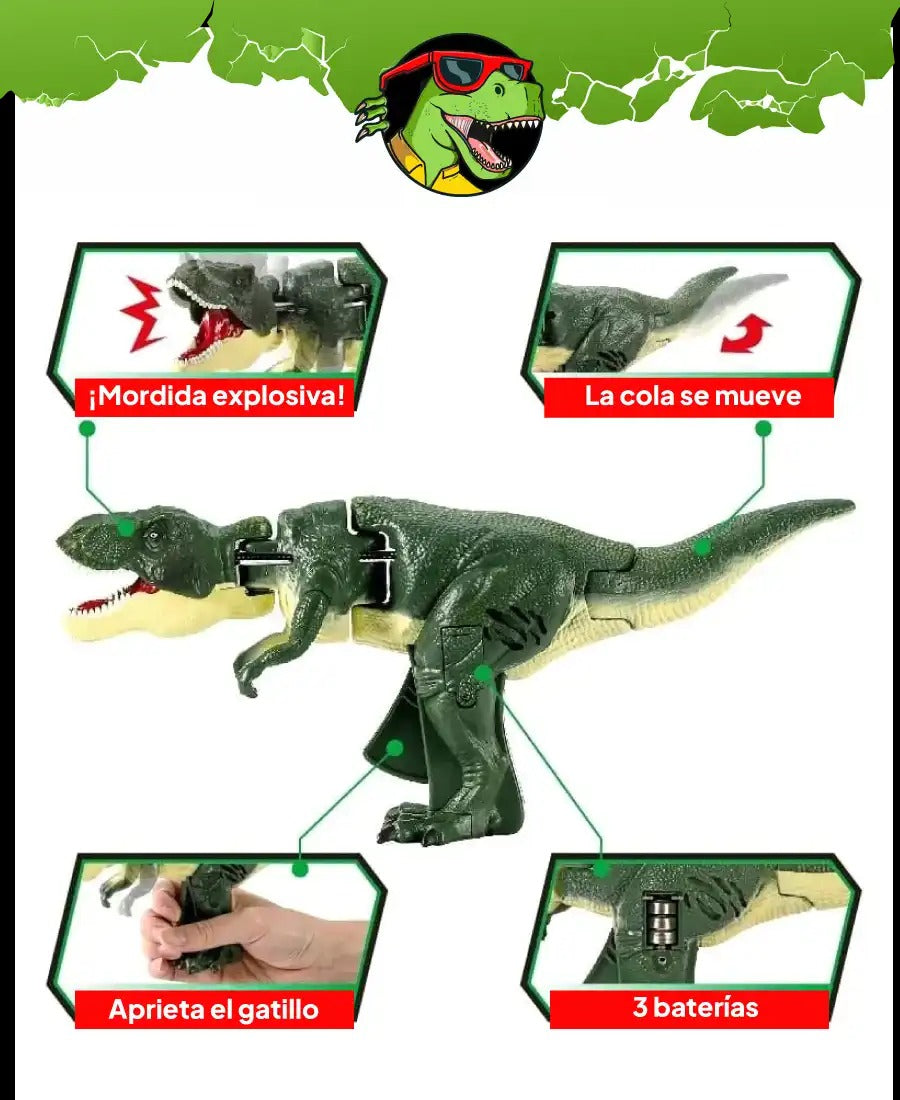 ¡Mordida explosiva!

La cola se mueve

Aprieta el gatillo

3 baterías