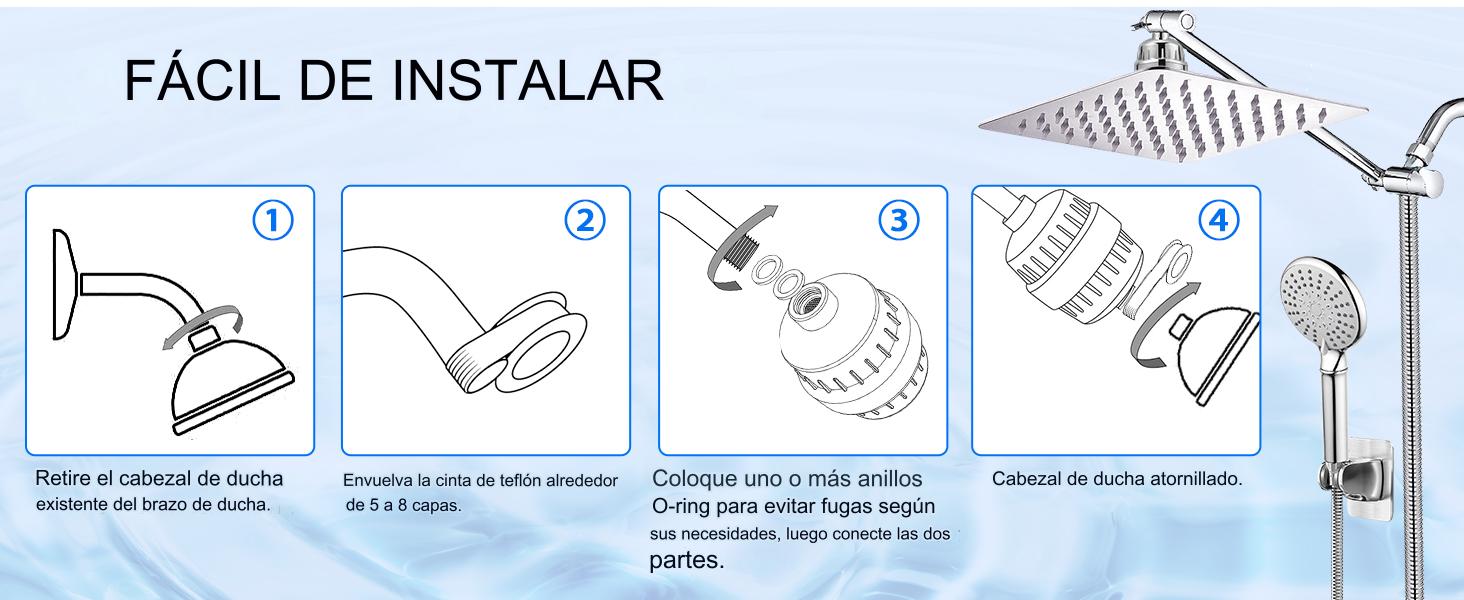 FÁCIL DE INSTALAR

1

Retire el cabezal de ducha existente del brazo de ducha.

2

Envuelva la cinta de teflón alrededor de 5 a 8 capas.

3

Coloque uno o más anillos O-ring para evitar fugas según sus necesidades, luego conecte las dos partes.

4

Cabezal de ducha atornillado.